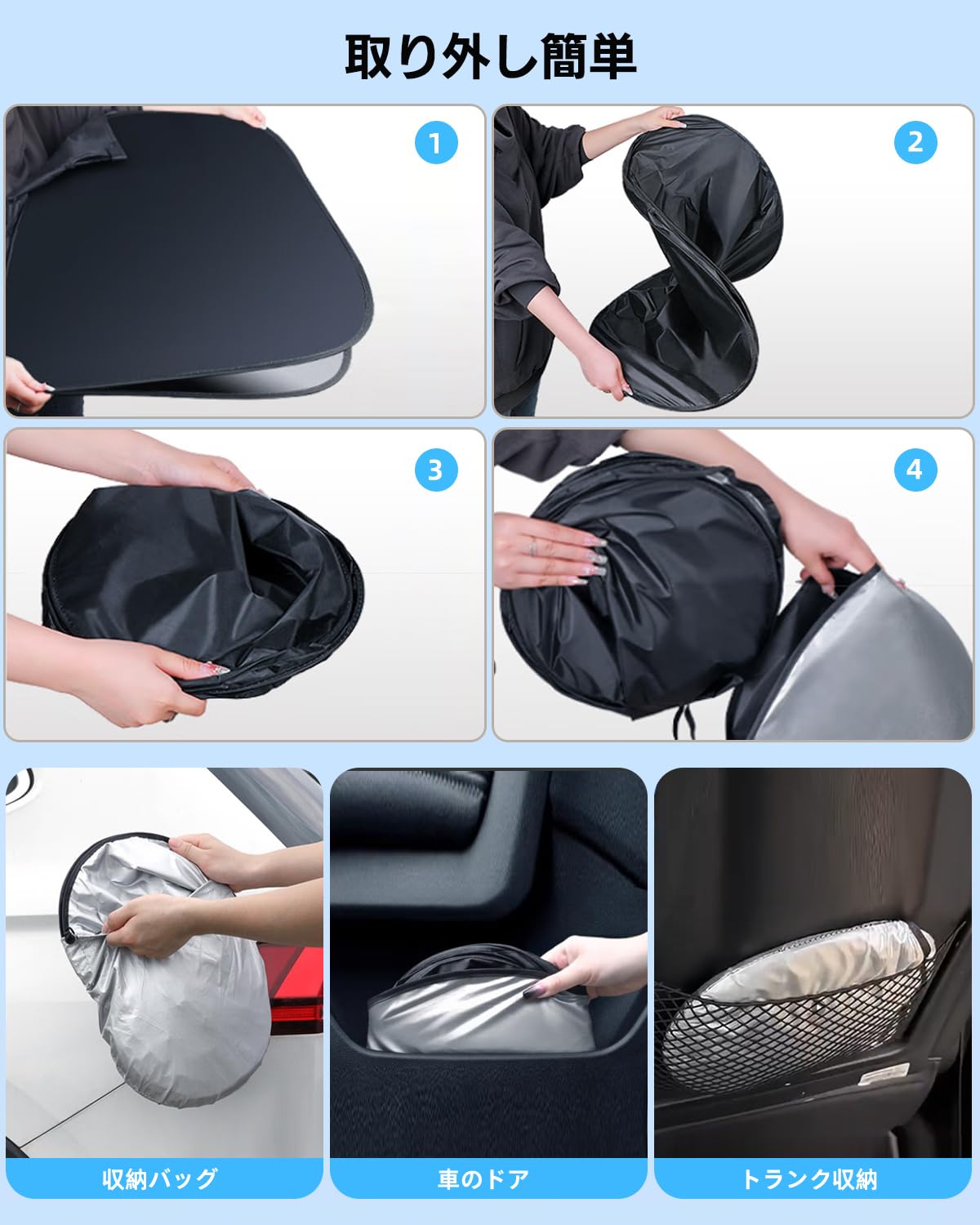 取り外し簡単

1

2

3

4

収納バッグ

車のドア

トランク収納